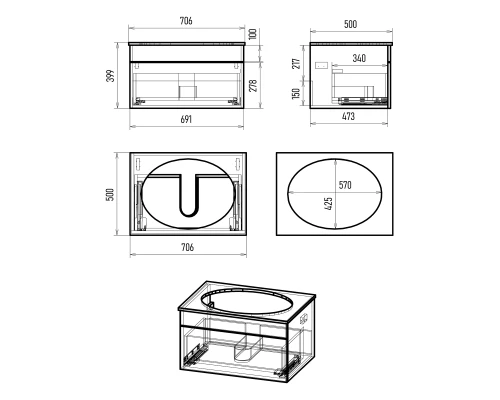 706
100
399
278
691
500
217
340
150
473
500
706
570
425