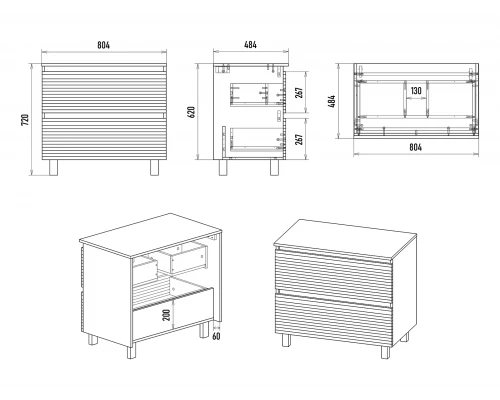 804
720
484
620
267
267
484
130
804
200
60