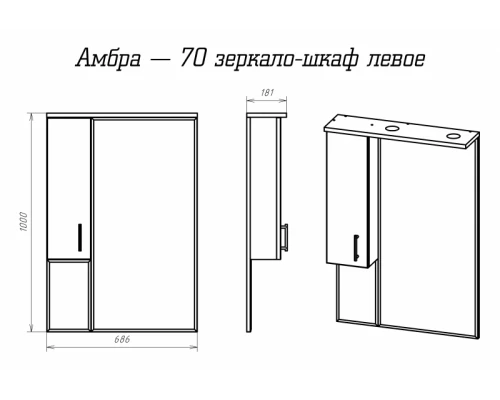 Амбра — 70 зеркало-шкаф левое

181

1000

686