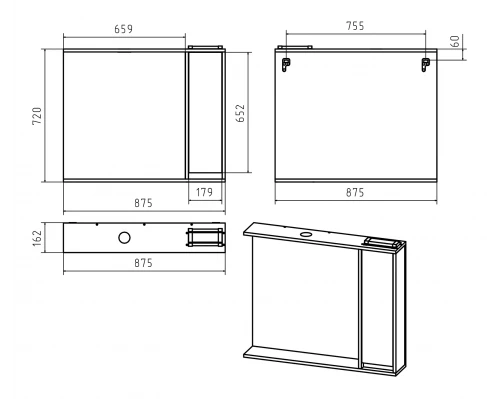 659
720
652
179
875
755
60
875
162
875