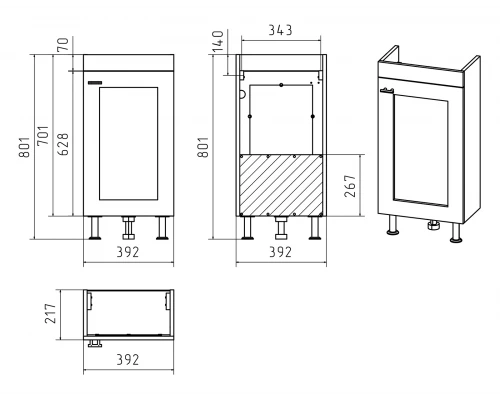 70
801
701
628
392
140
343
801
267
392
217
392