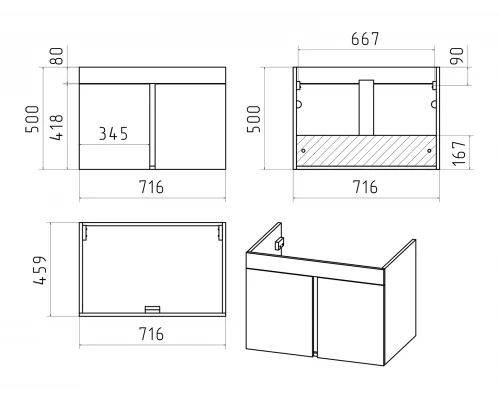 80
500
418
345
716
667
90
500
167
716
459
716