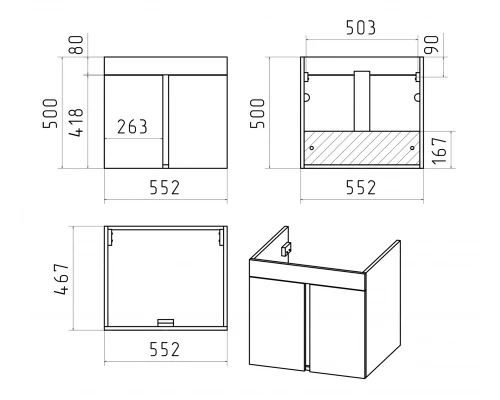 80
500
418
263
552

503
90
500
167
552

467
552