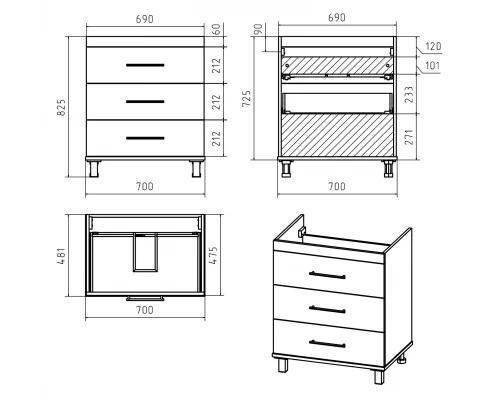 690
60
212
212
212
825
700
690
90
120
101
233
271
725
700
481
475
700