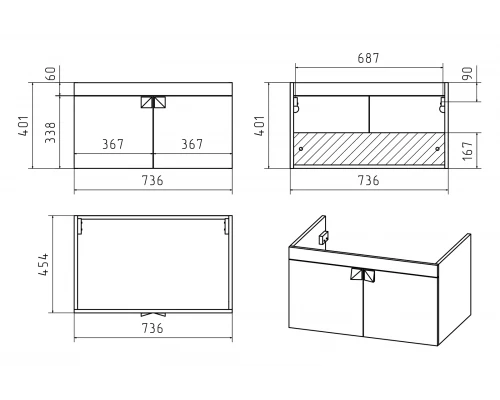 60
401
338
367
367
736
687
90
401
167
736
454
736