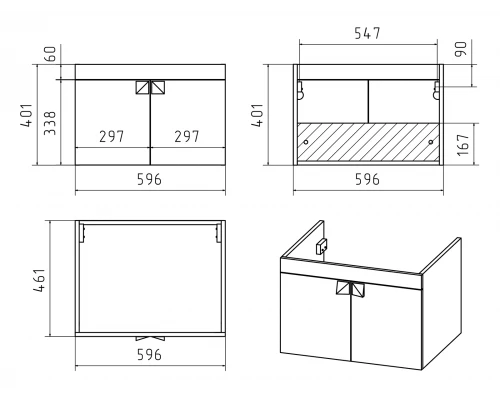 60
401
338
297
297
596
547
90
401
167
596
461
596