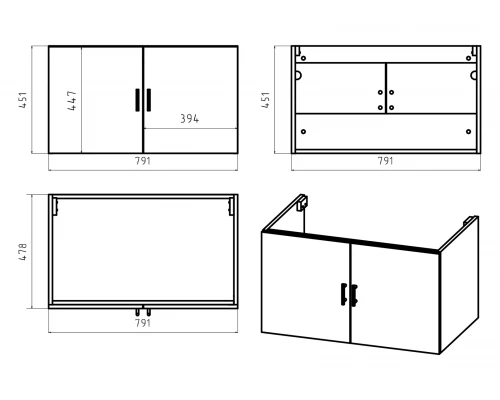 451
447
394
791
451
791
478
791