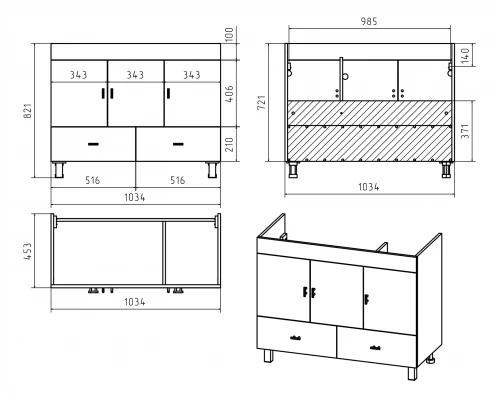 100
343 343 343
406
821
210
516 516
1034

985
140
721
371
1034

453
1034