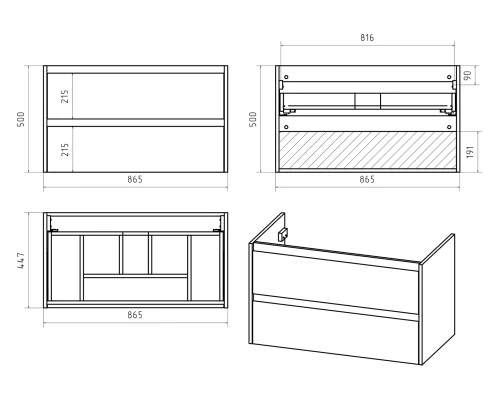 500
215
215
865

816
500
90
191
865

447
865