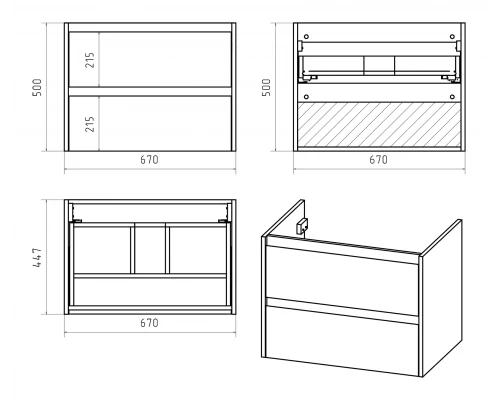 500
215
215
670
500
670
447
670