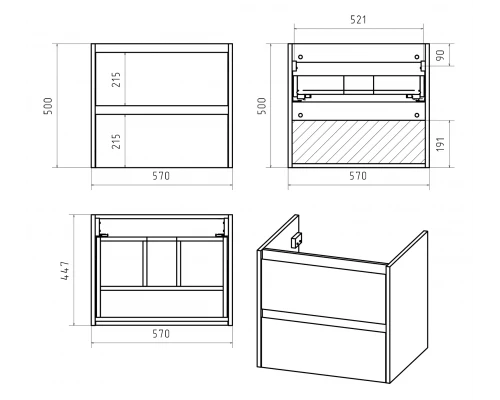 500
215
215
570
521
500
90
191
570
447
570