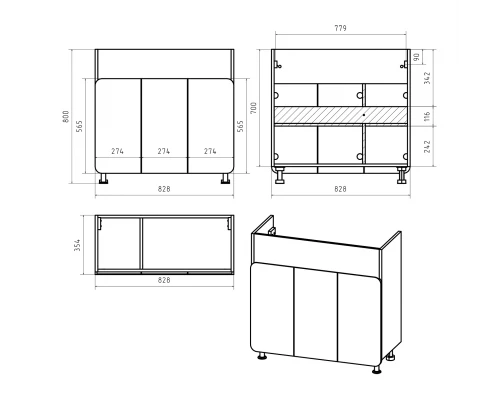 800
565
274
274
274
565
828
779
700
90
342
116
242
828
354
828