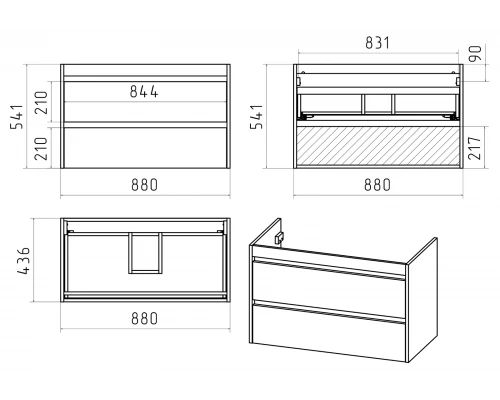 541
210
844
210
880

831
90
541
217
880

436
880