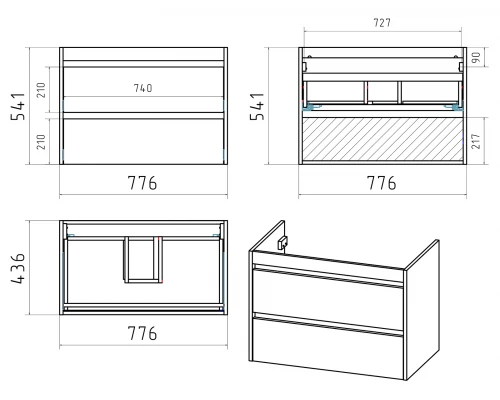 541
210
740
210
776
727
90
541
217
776
436
776