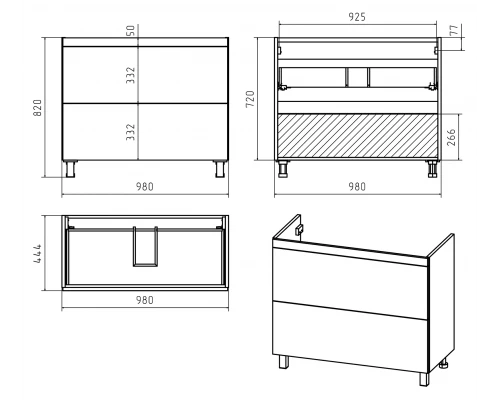 50
332
332
820
980
925
77
720
266
980
444
980