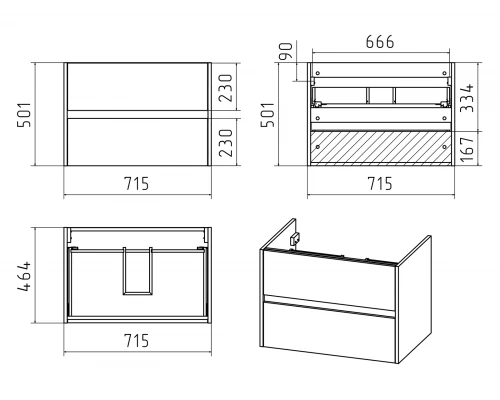 501
230
230
715

90
666
501
334
167
715

464
715