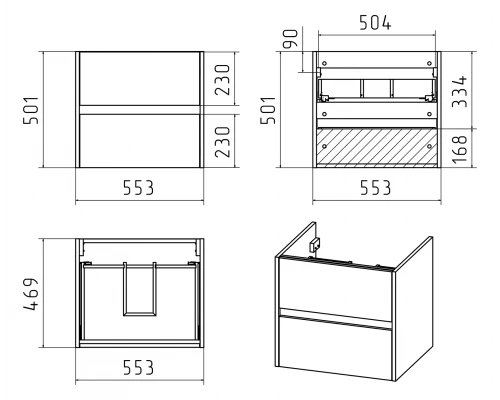 501
230
230
553
504
90
501
334
168
553
469
553