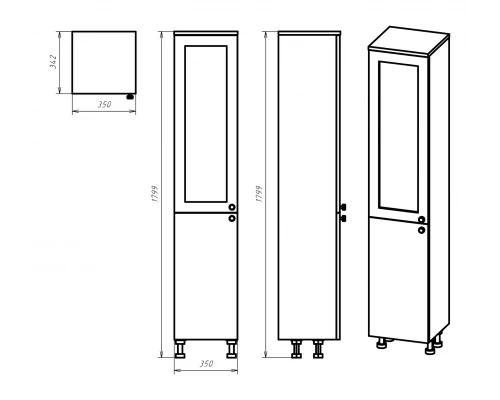 342
350
1799
350
1799