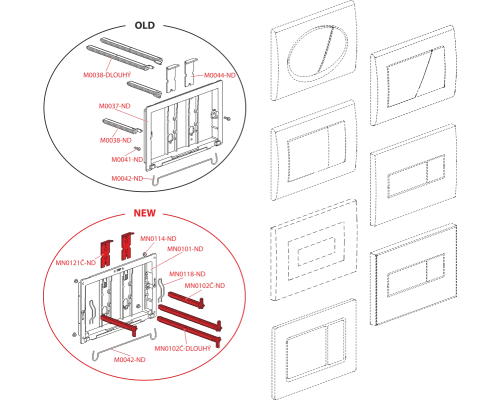 OLD

M0038-DLOUHÝ

M0044-ND

M0037-ND

M0038-ND

M0041-ND

M0042-ND

NEW

MN0114-ND

MN0101-ND

MN0121Č-ND

MN0118-ND

MN0102Č-ND

MN0102Č-DLOUHÝ

M0042-ND