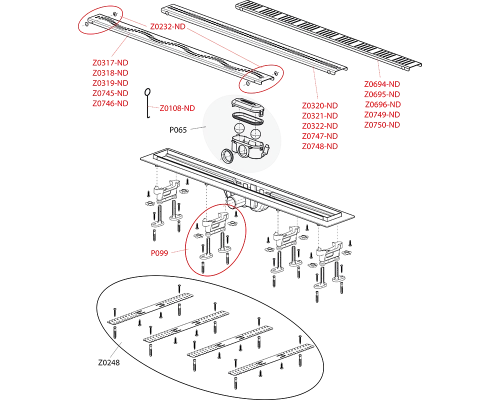 Z0232-ND

Z0317-ND
Z0318-ND
Z0319-ND
Z0745-ND
Z0746-ND

Z0108-ND

P065

Z0320-ND
Z0321-ND
Z0322-ND
Z0747-ND
Z0748-ND

Z0694-ND
Z0695-ND
Z0696-ND
Z0749-ND
Z0750-ND

P099

Z0248