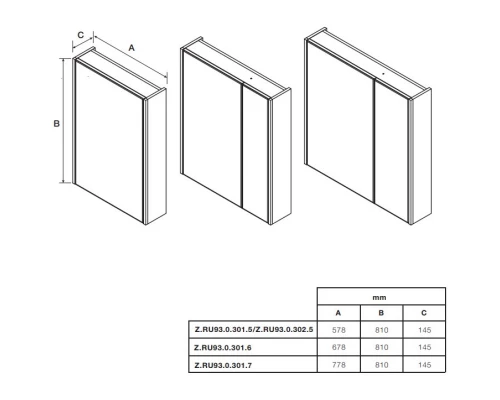 C
A
B

|  | mm | | |
|---|---|---|---|
|  | A | B | C |
| Z.RU93.0.301.5/Z.RU93.0.302.5 | 578 | 810 | 145 |
| Z.RU93.0.301.6 | 678 | 810 | 145 |
| Z.RU93.0.301.7 | 778 | 810 | 145 |