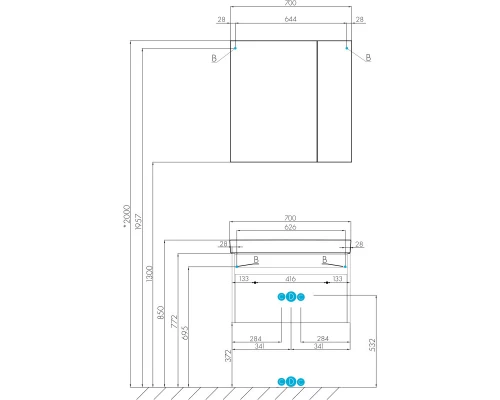 700
28
644
28
B
B
*2000
1957
1300
700
626
28
28
B
B
133
416
133
C
D
C
850
772
695
284
284
341
341
372
532
C
D
C