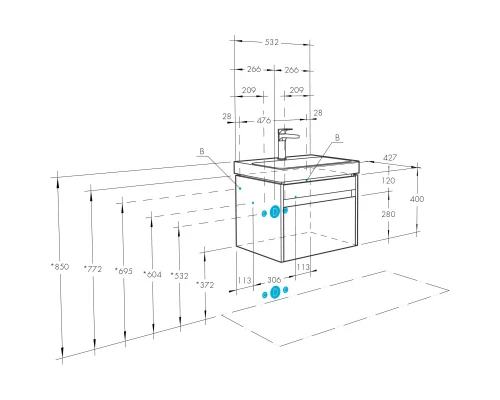 532
266
266
209
209
28
476
28
B
B
427
120
400
280
*850
*772
*695
*604
*532
*372
113
306
113