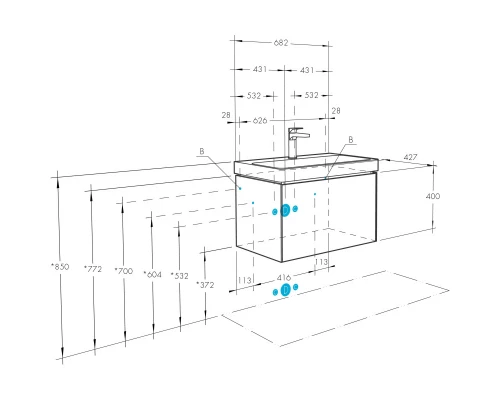 682
431
431
532
532
28
626
28
B
B
427
400
*850
*772
*700
*604
*532
*372
113
416
113