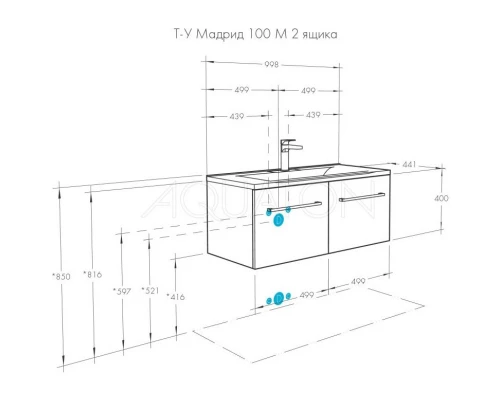 Т-У Мадрид 100 М 2 ящика

998

499

499

439

439

441

400

AQUATON

*850

*816

*597

*521

*416

499

499