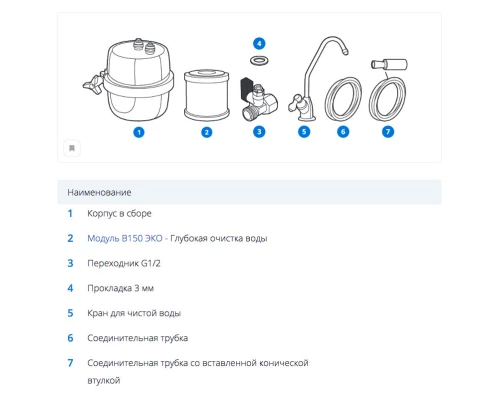 4

1 2 3 5 6 7

Наименование

1 Корпус в сборе

2 Модуль B150 ЭКО - Глубокая очистка воды

3 Переходник G1/2

4 Прокладка 3 мм

5 Кран для чистой воды

6 Соединительная трубка

7 Соединительная трубка со вставленной конической втулкой