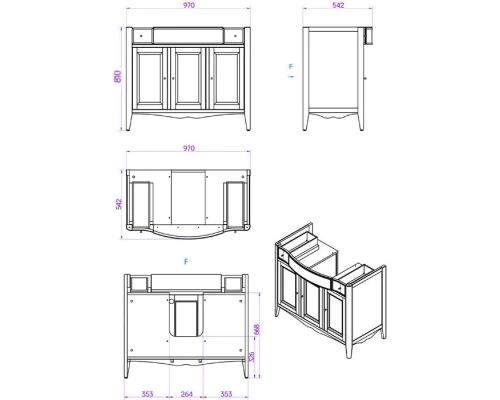 970

542

810

F

970

542

F

668

326

353

264

353