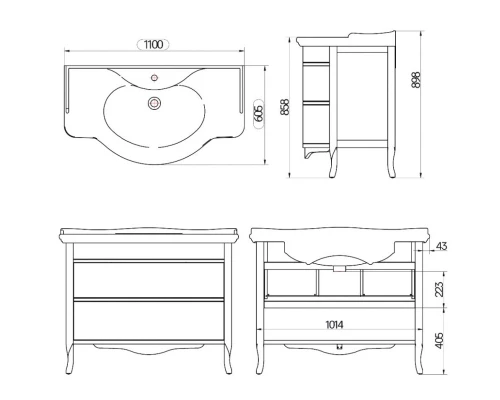 1100
605
858
898
43
223
1014
405