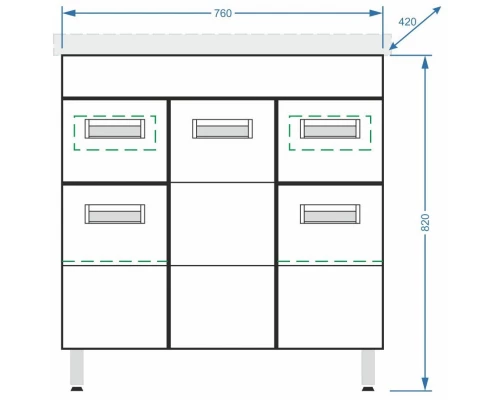 760
420
820