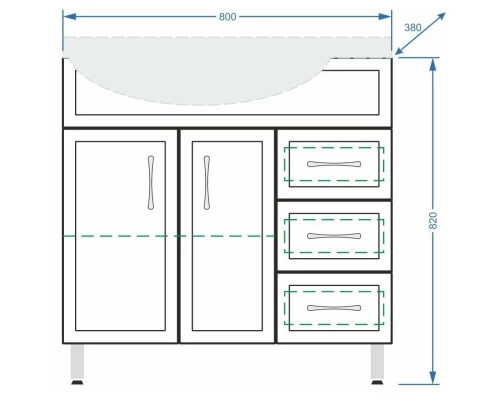 800
380
820