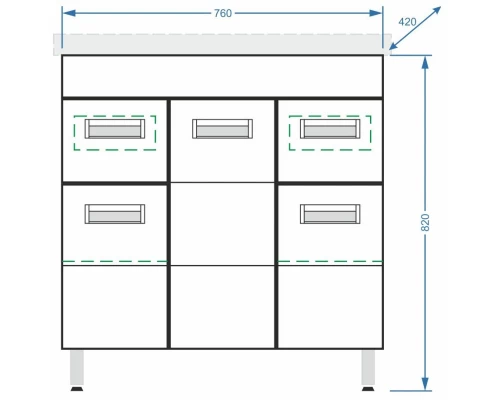 760
420
820