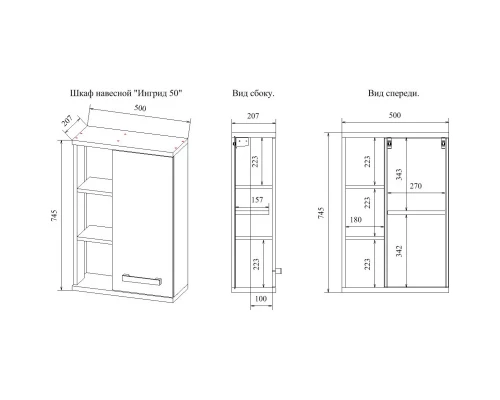 Шкаф навесной "Ингрид 50"

500
207
745

Вид сбоку.

207
223
157
223
100

Вид спереди.

500
745
223
223
180
223
343
270
342