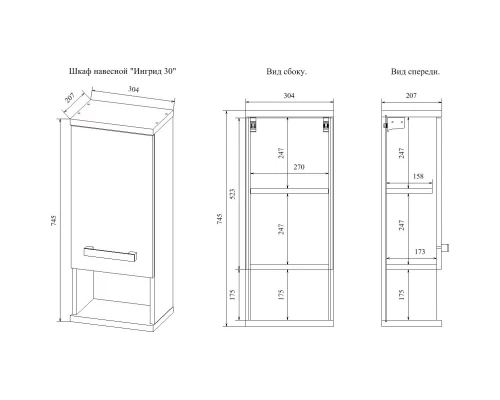 Шкаф навесной "Ингрид 30"

207
304
745

Вид сбоку.

304
745
523
175
247
270
247
175

Вид спереди.

207
247
158
247
173
175