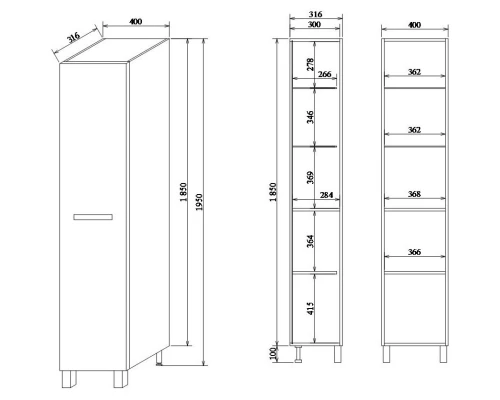 316
400
1 850
1950
316
300
278
266
346
369
284
364
415
1 850
100
400
362
362
368
366