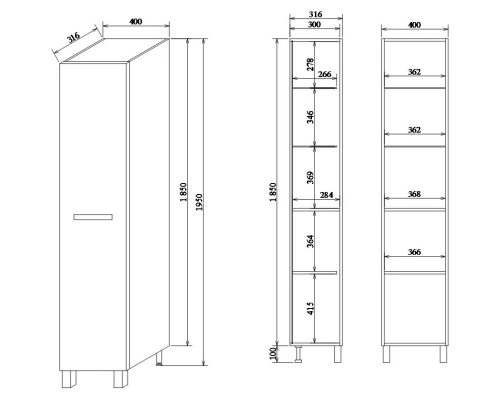 316
400
1 850
1950
316
300
278
266
346
369
284
364
415
1 850
100
400
362
362
368
366