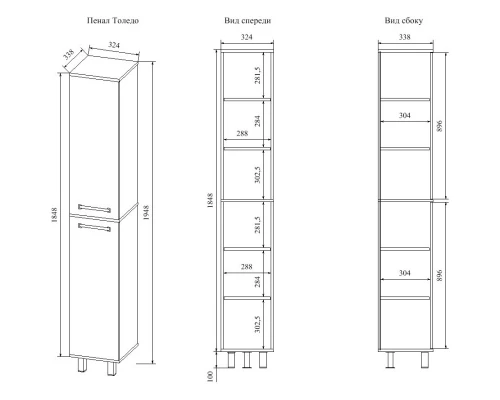 Пенал Толедо

338
324
1848
1948

Вид спереди

324
281,5
284
288
302,5
1848
281,5
288
284
302,5
100

Вид сбоку

338
304
896
304
896