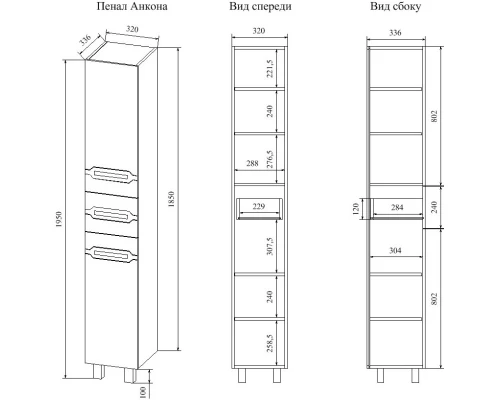 Пенал Анкона

336

320

1950

1850

100

Вид спереди

320

221,5

240

288

276,5

229

307,5

240

258,5

Вид сбоку

336

802

120

284

240

304

802