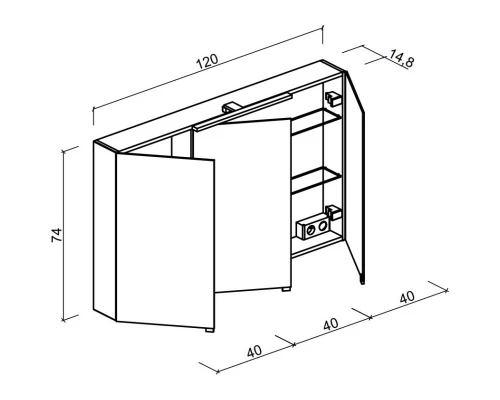 120

14,8

74

40

40

40