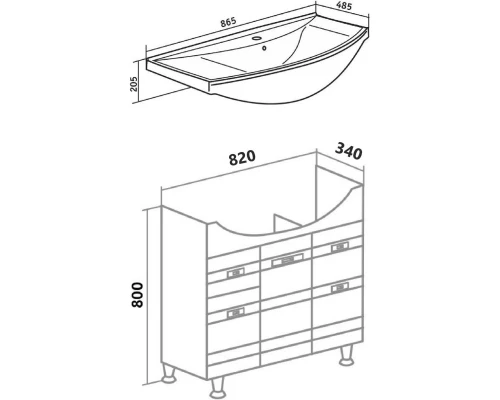 865
485
205
820
340
800