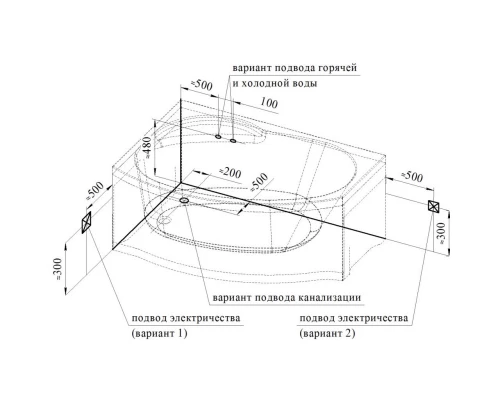 вариант подвода горячей и холодной воды

≈500

100

≈480

≈200

≈500

≈500

≈500

≈300

≈300

вариант подвода канализации

подвод электричества (вариант 1)

подвод электричества (вариант 2)