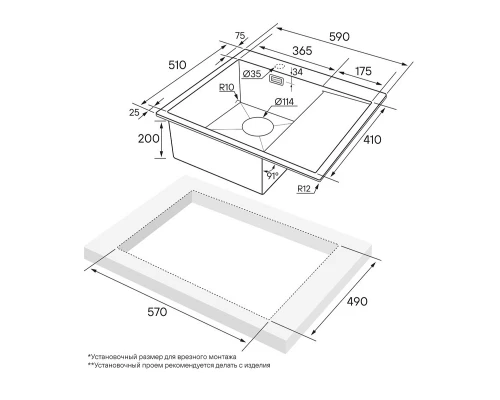 75
590
365
510
Ø35
34
175
R10
Ø114
25
200
410
91°
R12
570
490

*Установочный размер для врезного монтажа
**Установочный проем рекомендуется делать с изделия