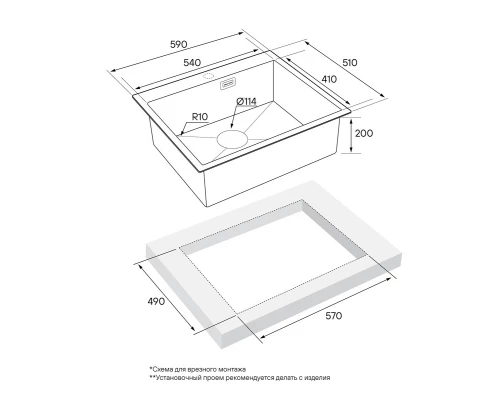 590
540
510
410
Ø114
R10
200
490
570

*Схема для врезного монтажа
**Установочный проем рекомендуется делать с изделия