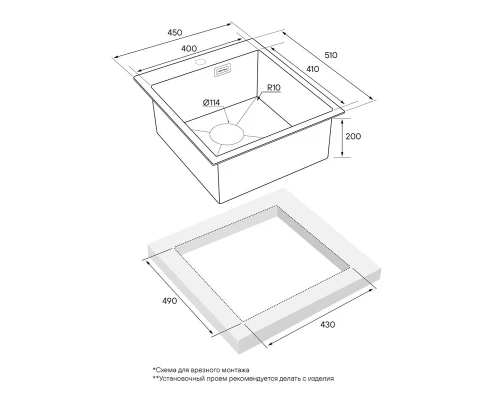 450
400
510
410
R10
Ø114
200
490
430

*Схема для врезного монтажа
**Установочный проем рекомендуется делать с изделия