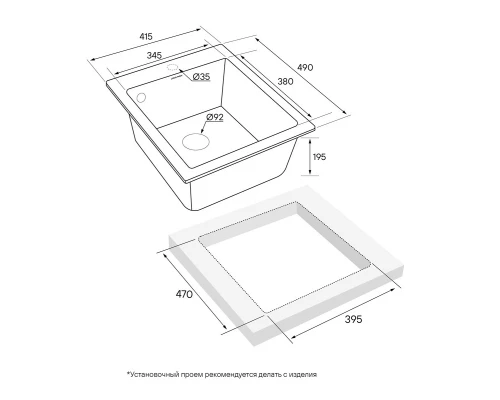 415
345
Ø35
490
380
Ø92
195
470
395
*Установочный проем рекомендуется делать с изделия