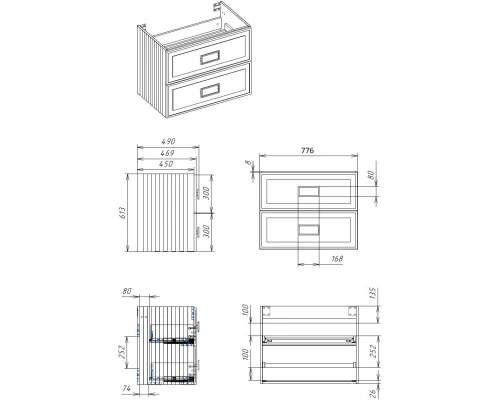 490
469
450
613
300
300
776
8
80
168
80
252
74
100
100
135
252
26