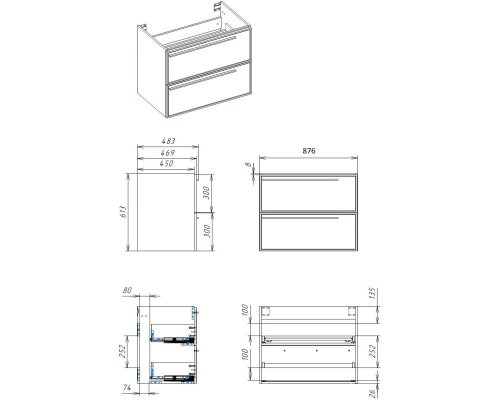 483
469
450
613
300
300
876
8
80
252
74
100
100
135
252
26